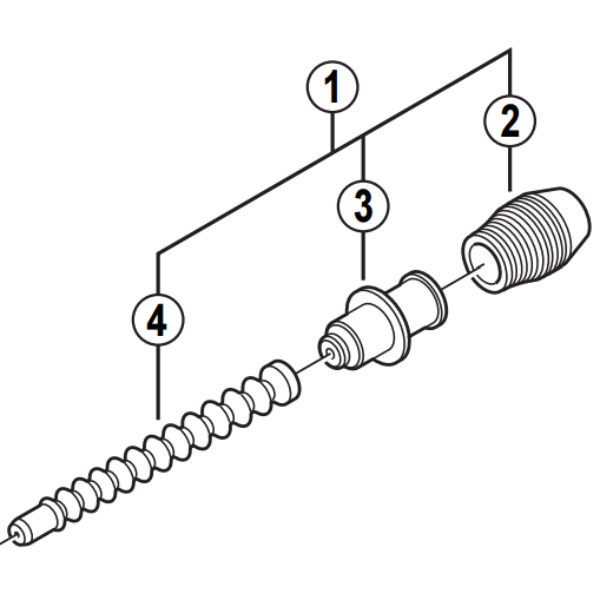 1
2
3
4